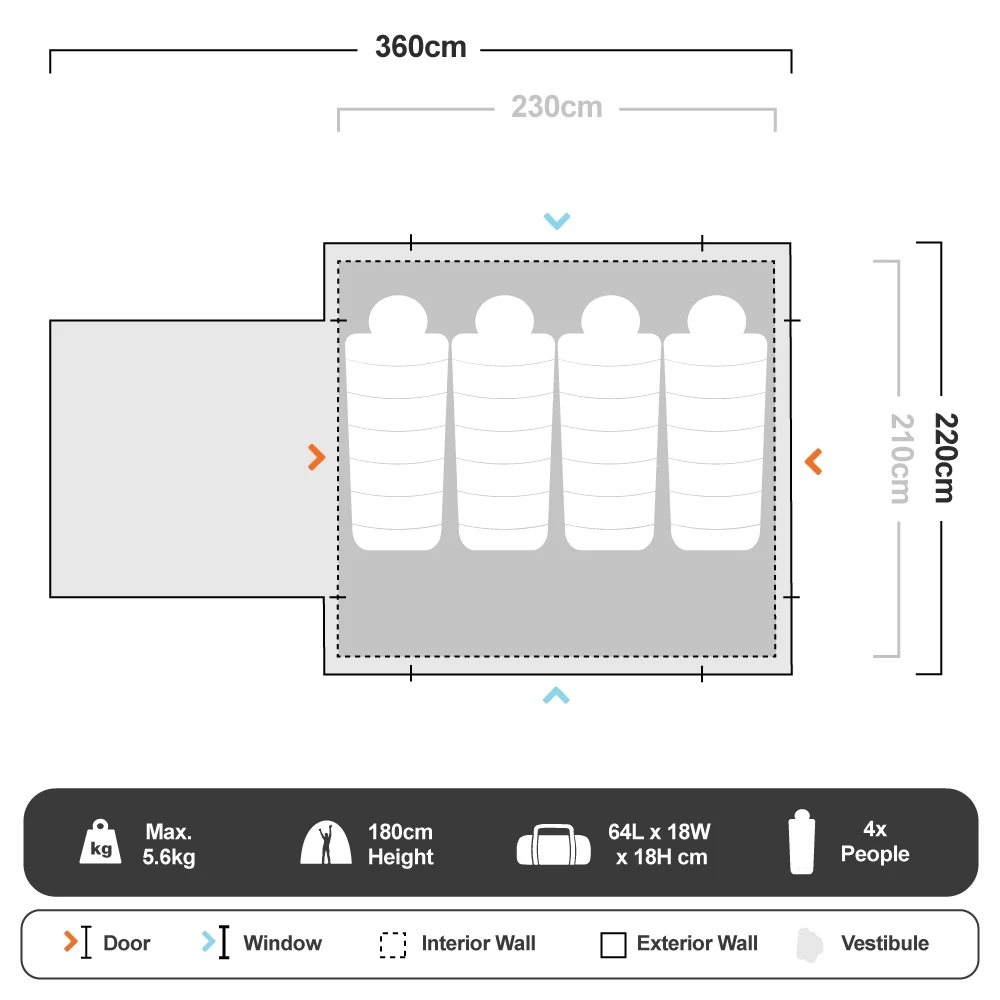 360cm

230cm

210cm

220cm

kg

Max.
5.6kg

180cm
Height

64L x 18W
x 18H cm

4x
People

Door

Window

Interior Wall

Exterior Wall

Vestibule