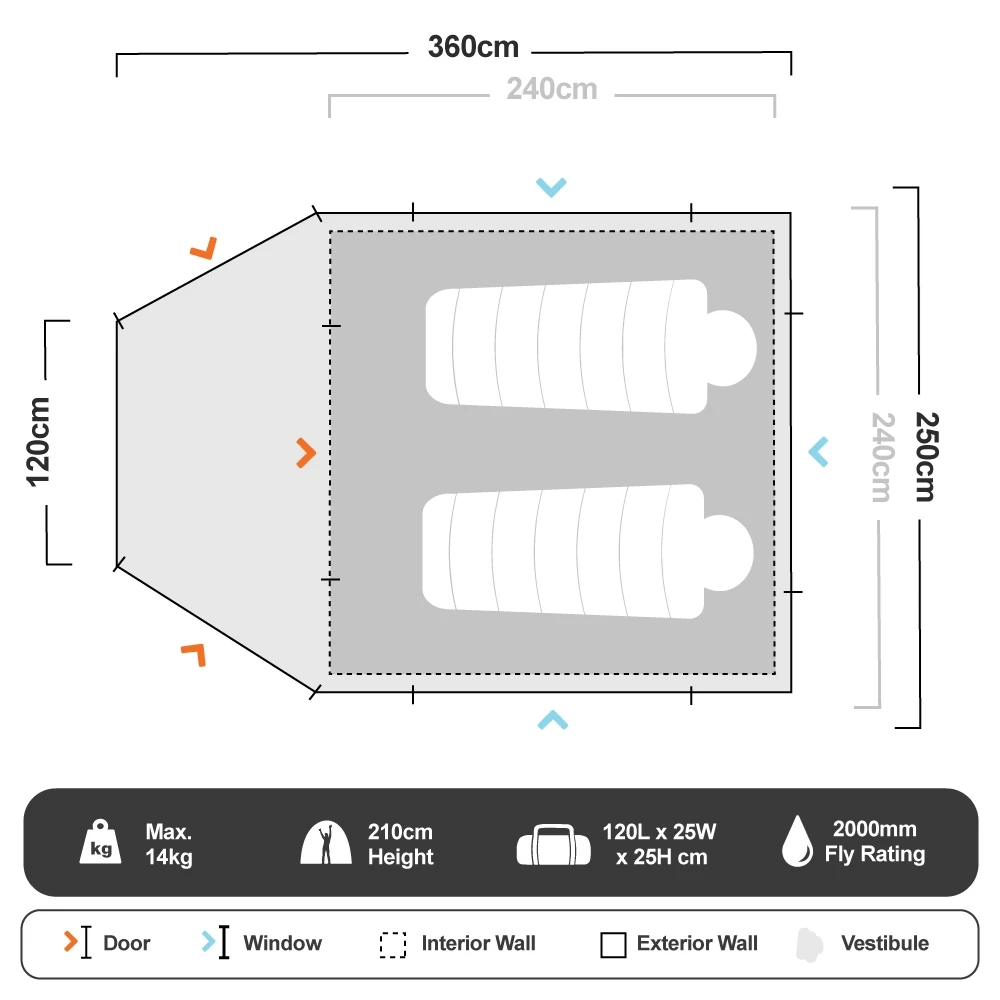 360cm

240cm

120cm

240cm

250cm

kg Max. 14kg

210cm Height

120L x 25W x 25H cm

2000mm Fly Rating

Door Window Interior Wall Exterior Wall Vestibule