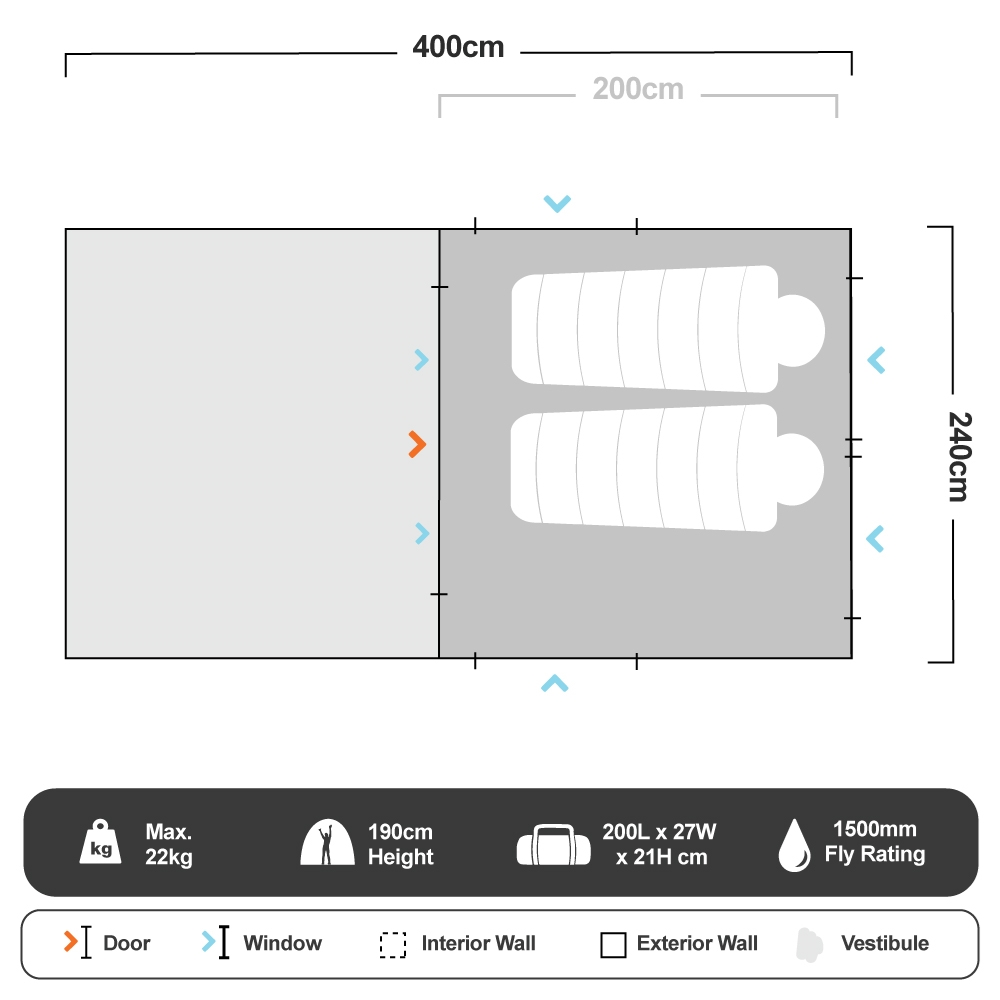 400cm

200cm

240cm

kg Max. 22kg

190cm Height

200L x 27W x 21H cm

1500mm Fly Rating

Door

Window

Interior Wall

Exterior Wall

Vestibule