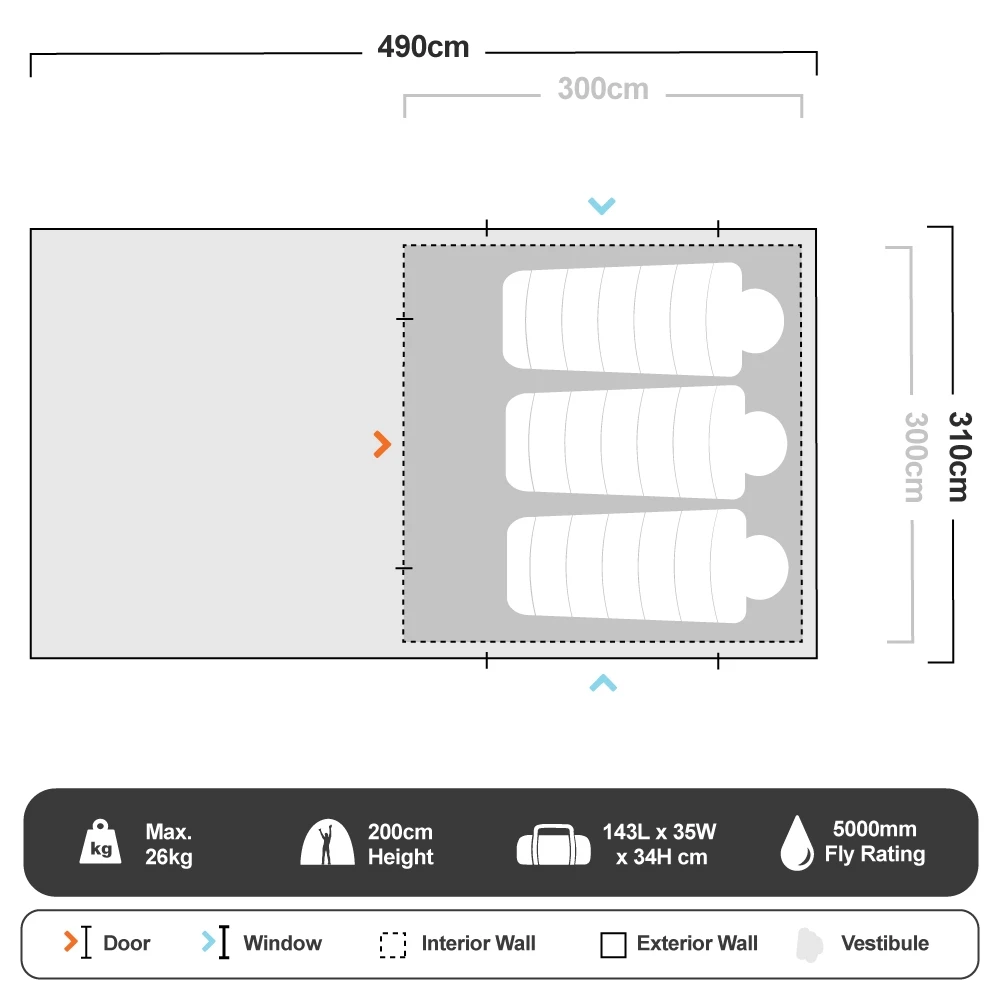 490cm

300cm

300cm

310cm

kg Max. 26kg

200cm Height

143L x 35W x 34H cm

5000mm Fly Rating

Door

Window

Interior Wall

Exterior Wall

Vestibule