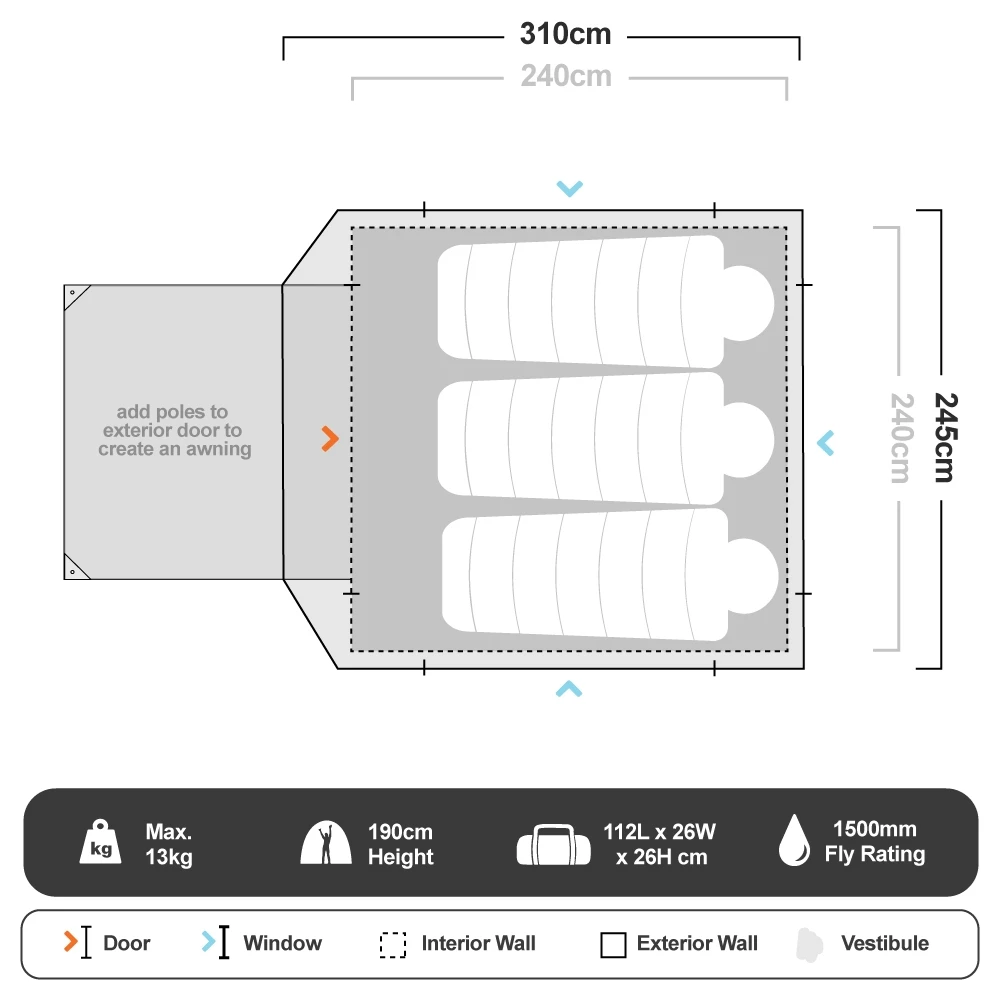 310cm
240cm

add poles to exterior door to create an awning

240cm
245cm

kg
Max. 13kg

190cm Height

112L x 26W x 26H cm

1500mm Fly Rating

Door
Window
Interior Wall
Exterior Wall
Vestibule